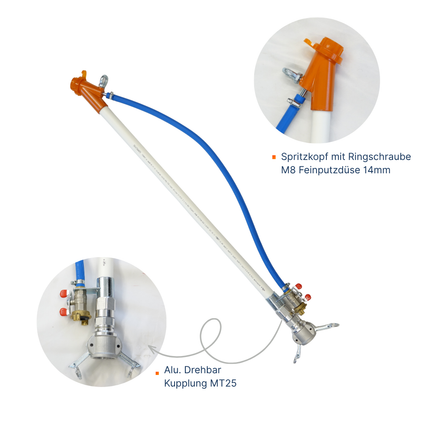 Spritzkopf mit Ringschraube M8 Feinputzdüse 14mm

Alu. Drehbar Kupplung MT25